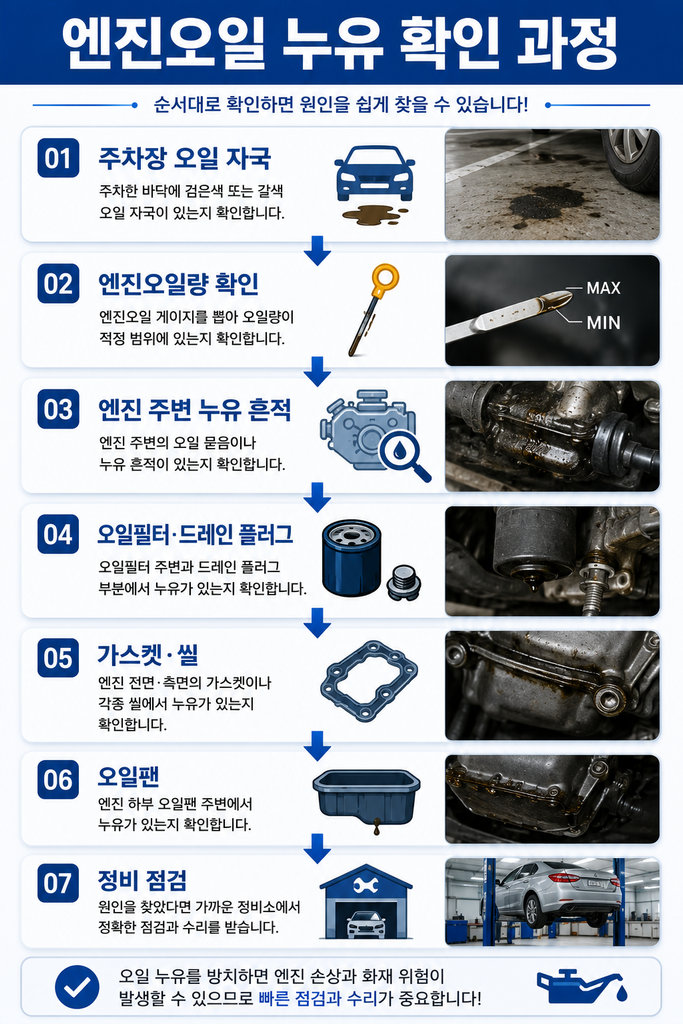 엔진오일 누유 확인 과정

순서대로 확인하면 원인을 쉽게 찾을 수 있습니다!

01 주차장 오일 자국
주차한 바닥에 검은색 또는 갈색 오일 자국이 있는지 확인합니다.

02 엔진오일량 확인
엔진오일 게이지를 뽑아 오일량이 적정 범위에 있는지 확인합니다.
MAX
MIN

03 엔진 주변 누유 흔적
엔진 주변의 오일 묻음이나 누유 흔적이 있는지 확인합니다.

04 오일필터·드레인 플러그
오일필터 주변과 드레인 플러그 부분에서 누유가 있는지 확인합니다.

05 가스켓·씰
엔진 전면·측면의 가스켓이나 각종 씰에서 누유가 있는지 확인합니다.

06 오일팬
엔진 하부 오일팬 주변에서 누유가 있는지 확인합니다.

07 정비 점검
원인을 찾았다면 가까운 정비소에서 정확한 점검과 수리를 받습니다.

오일 누유를 방치하면 엔진 손상과 화재 위험이 발생할 수 있으므로 빠른 점검과 수리가 중요합니다!